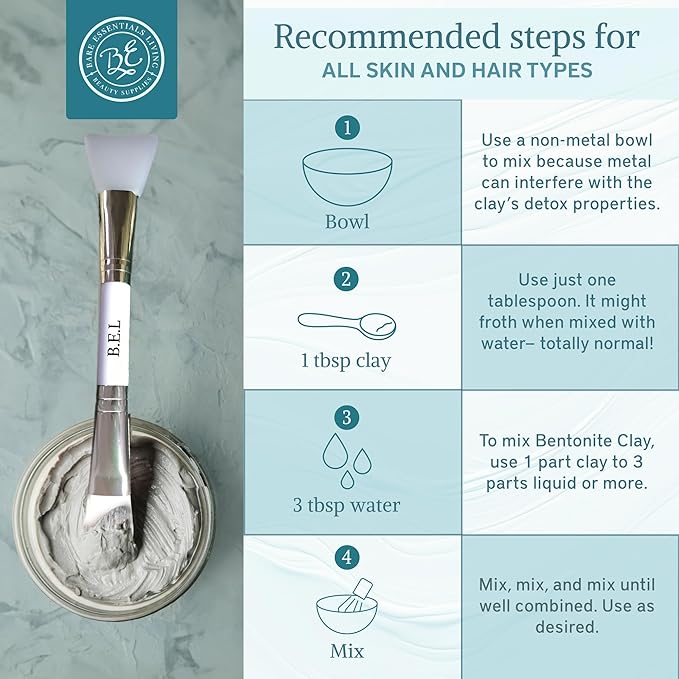 BARE ESSENTIALS LIVING
BE
BEAUTY SUPPLIES

B.E.L

Recommended steps for
ALL SKIN AND HAIR TYPES

1
Bowl

Use a non-metal bowl to mix because metal can interfere with the clay's detox properties.

2
1 tbsp clay

Use just one tablespoon. It might froth when mixed with water– totally normal!

3
3 tbsp water

To mix Bentonite Clay, use 1 part clay to 3 parts liquid or more.

4
Mix

Mix, mix, and mix until well combined. Use as desired.