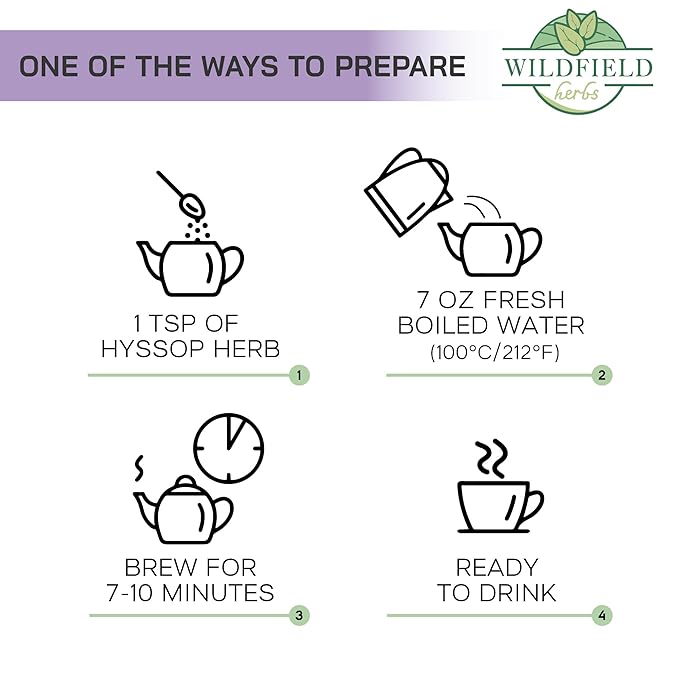 ONE OF THE WAYS TO PREPARE

WILDFIELD herbs

1 TSP OF HYSSOP HERB

1

7 OZ FRESH BOILED WATER (100°C/212°F)

2

BREW FOR 7-10 MINUTES

3

READY TO DRINK

4