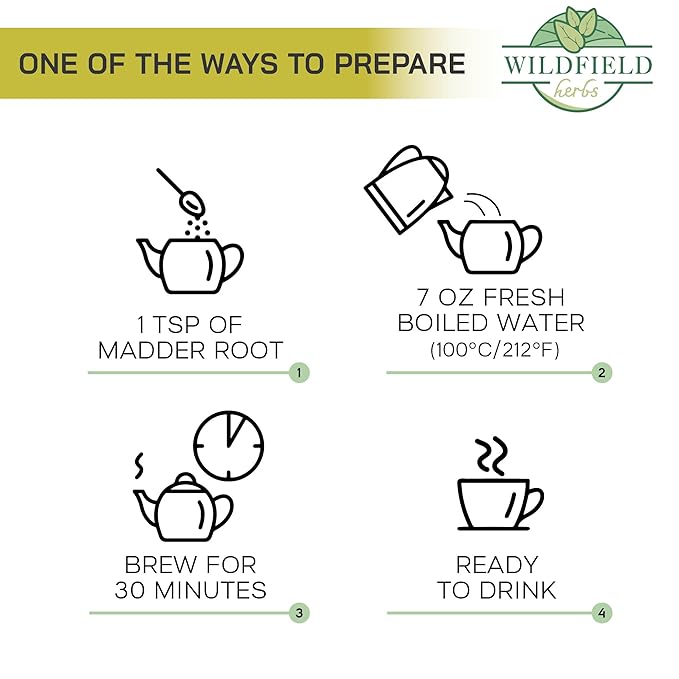 ONE OF THE WAYS TO PREPARE

WILDFIELD
herbs

1 TSP OF MADDER ROOT

1

7 OZ FRESH BOILED WATER (100°C/212°F)

2

BREW FOR 30 MINUTES

3

READY TO DRINK

4