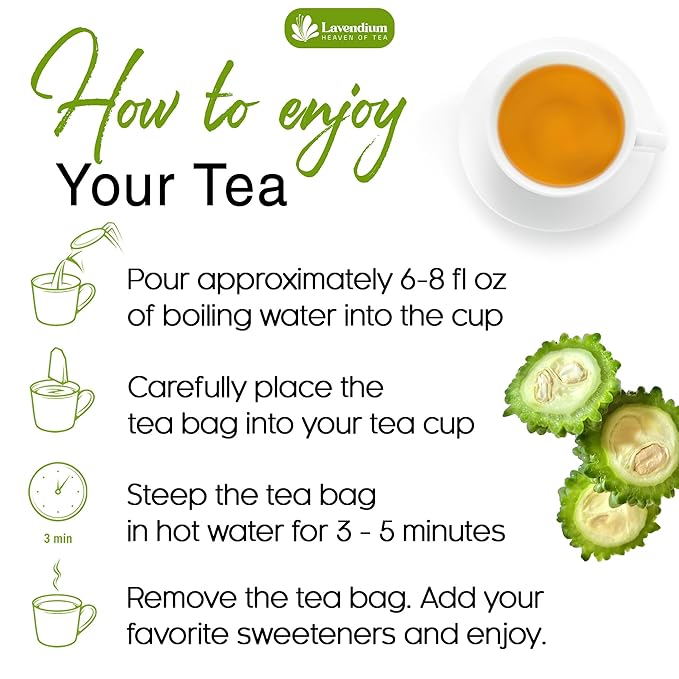 Lavendium
HEAVEN OF TEA

How to enjoy
Your Tea

Pour approximately 6-8 fl oz of boiling water into the cup

Carefully place the tea bag into your tea cup

3 min

Steep the tea bag in hot water for 3 - 5 minutes

Remove the tea bag. Add your favorite sweeteners and enjoy.