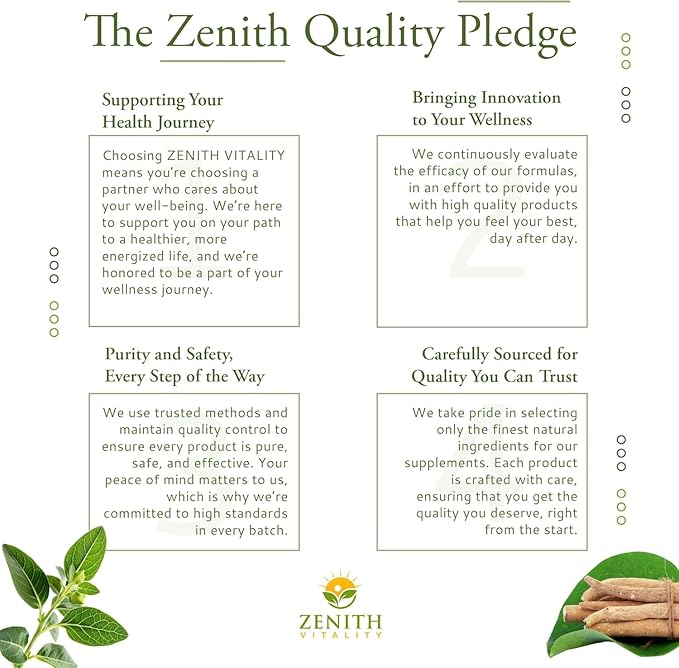 The Zenith Quality Pledge

Supporting Your Health Journey

Choosing ZENITH VITALITY means you're choosing a partner who cares about your well-being. We're here to support you on your path to a healthier, more energized life, and we're honored to be a part of your wellness journey.

Bringing Innovation to Your Wellness

We continuously evaluate the efficacy of our formulas, in an effort to provide you with high quality products that help you feel your best, day after day.

Purity and Safety, Every Step of the Way

We use trusted methods and maintain quality control to ensure every product is pure, safe, and effective. Your peace of mind matters to us, which is why we're committed to high standards in every batch.

Carefully Sourced for Quality You Can Trust

We take pride in selecting only the finest natural ingredients for our supplements. Each product is crafted with care, ensuring that you get the quality you deserve, right from the start.

ZENITH
VITALITY