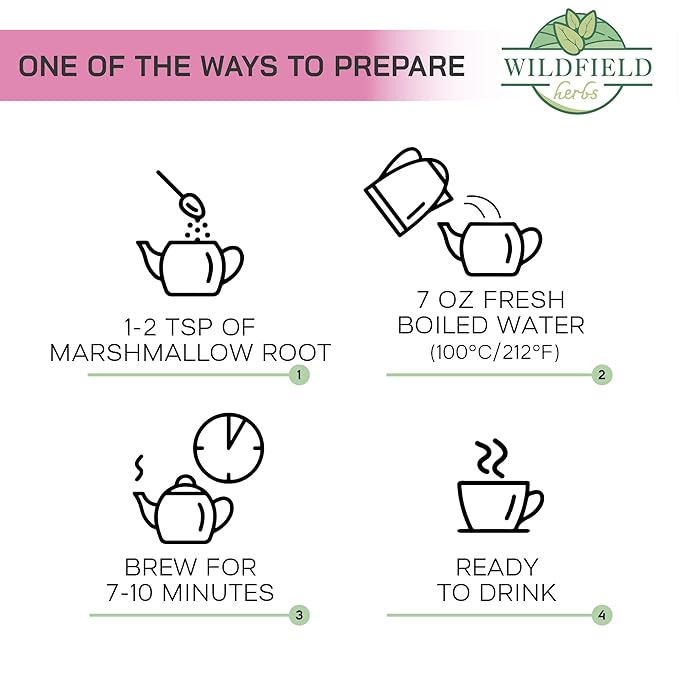 ONE OF THE WAYS TO PREPARE

WILDFIELD
herbs

1-2 TSP OF MARSHMALLOW ROOT
1

7 OZ FRESH BOILED WATER
(100°C/212°F)
2

BREW FOR 7-10 MINUTES
3

READY TO DRINK
4