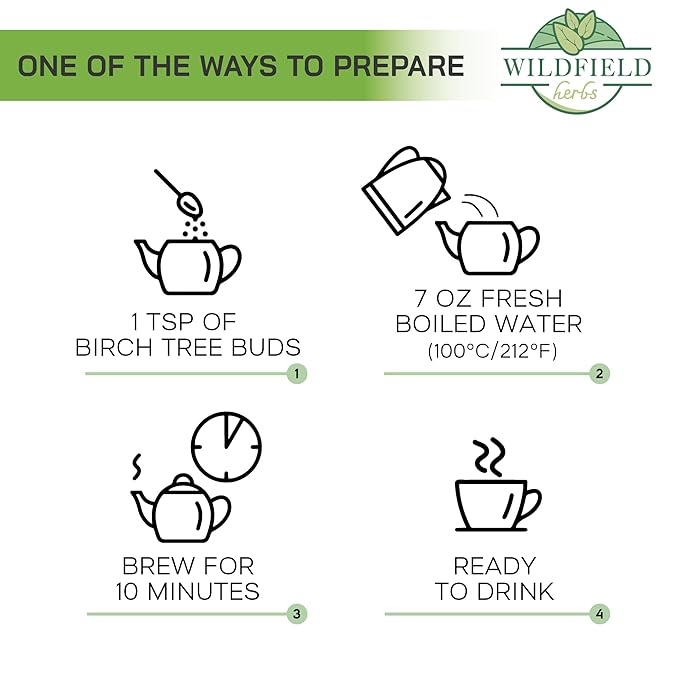 ONE OF THE WAYS TO PREPARE

WILDFIELD herbs

1 TSP OF BIRCH TREE BUDS

1

7 OZ FRESH BOILED WATER (100°C/212°F)

2

BREW FOR 10 MINUTES

3

READY TO DRINK

4