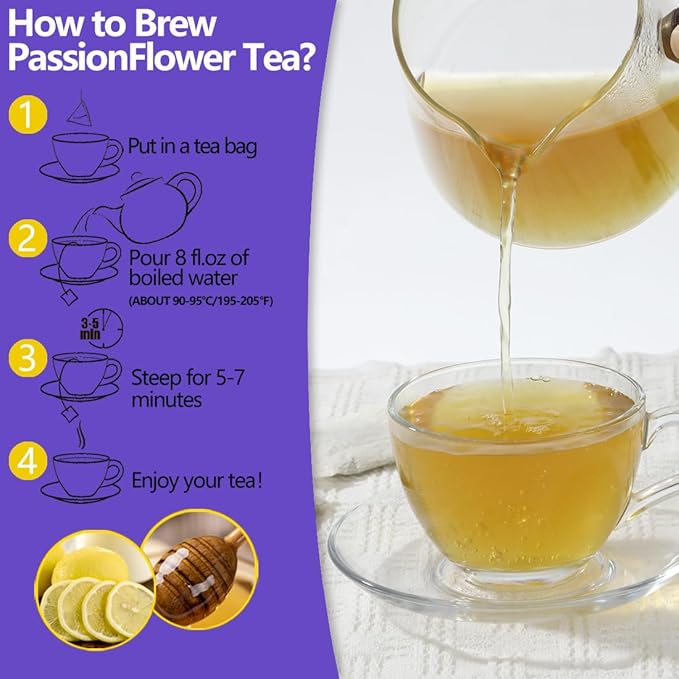 How to Brew PassionFlower Tea?

1

Put in a tea bag

2

Pour 8 fl.oz of boiled water

(ABOUT 90-95°C/195-205°F)

3-5 min

3

Steep for 5-7 minutes

4

Enjoy your tea!