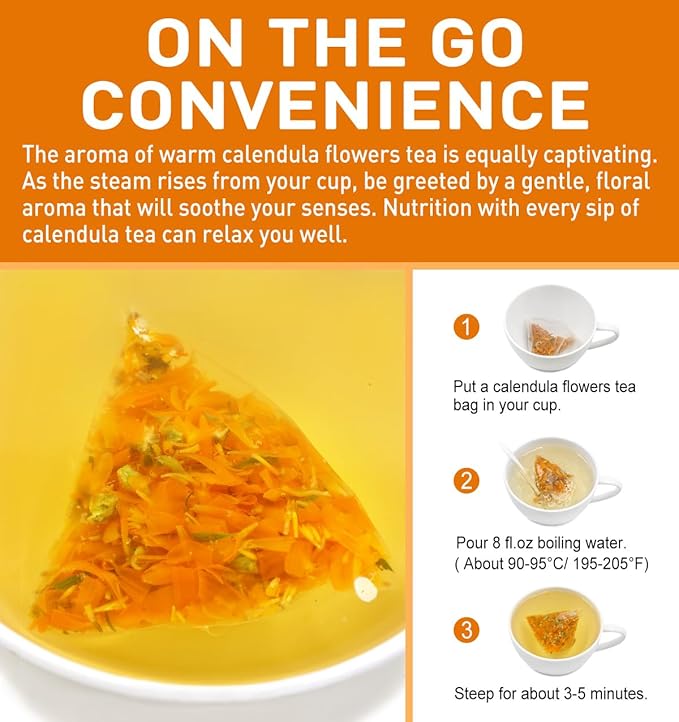 ON THE GO CONVENIENCE

The aroma of warm calendula flowers tea is equally captivating. As the steam rises from your cup, be greeted by a gentle, floral aroma that will soothe your senses. Nutrition with every sip of calendula tea can relax you well.

1

Put a calendula flowers tea bag in your cup.

2

Pour 8 fl.oz boiling water. ( About 90-95°C/ 195-205°F)

3

Steep for about 3-5 minutes.