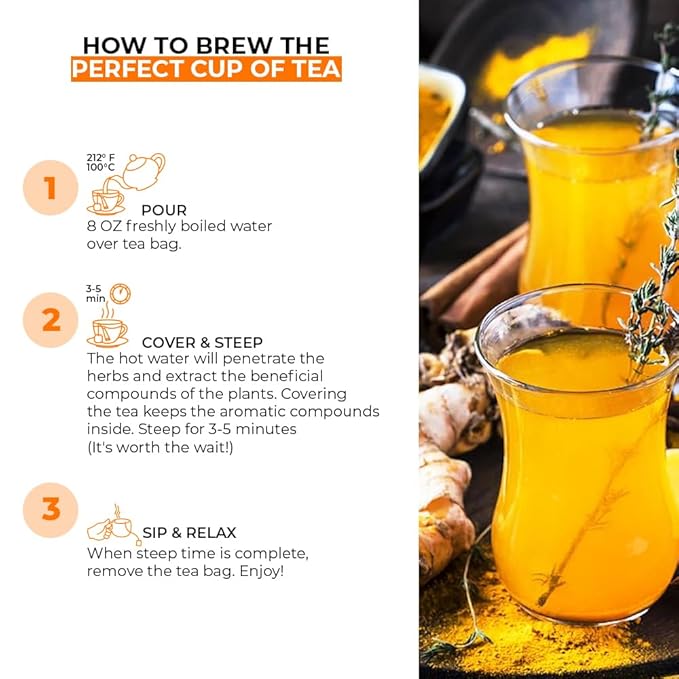 HOW TO BREW THE
PERFECT CUP OF TEA

1
212° F
100°C
POUR
8 OZ freshly boiled water over tea bag.

2
3-5 min
COVER & STEEP
The hot water will penetrate the herbs and extract the beneficial compounds of the plants. Covering the tea keeps the aromatic compounds inside. Steep for 3-5 minutes (It's worth the wait!)

3
SIP & RELAX
When steep time is complete, remove the tea bag. Enjoy!