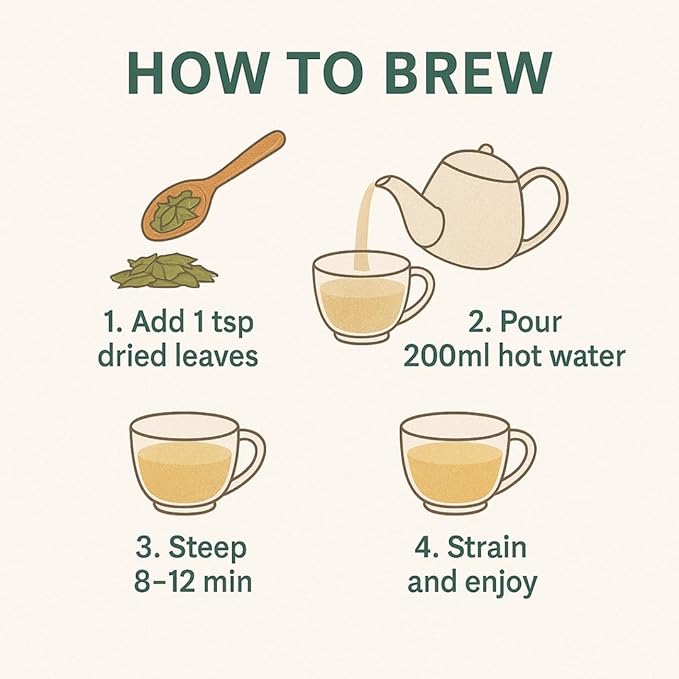 HOW TO BREW

1. Add 1 tsp dried leaves

2. Pour 200ml hot water

3. Steep 8–12 min

4. Strain and enjoy