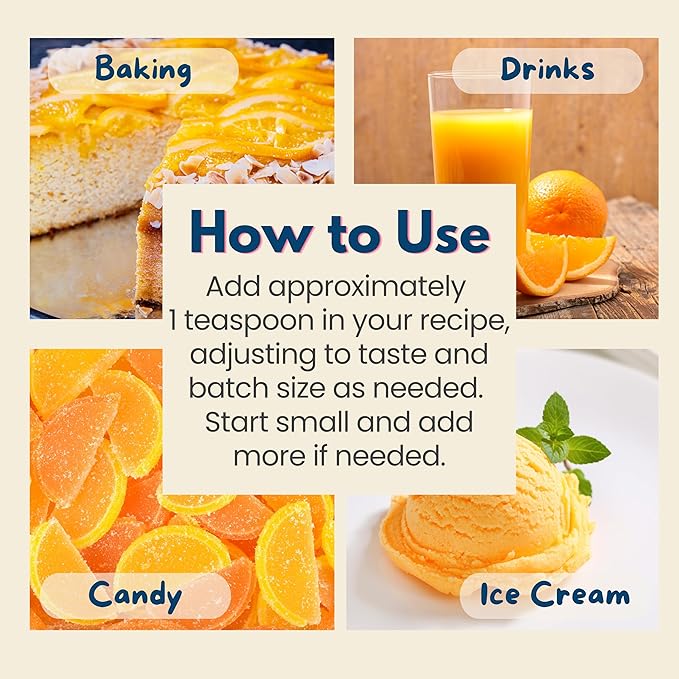 Baking

Drinks

How to Use

Add approximately 1 teaspoon in your recipe, adjusting to taste and batch size as needed. Start small and add more if needed.

Candy

Ice Cream