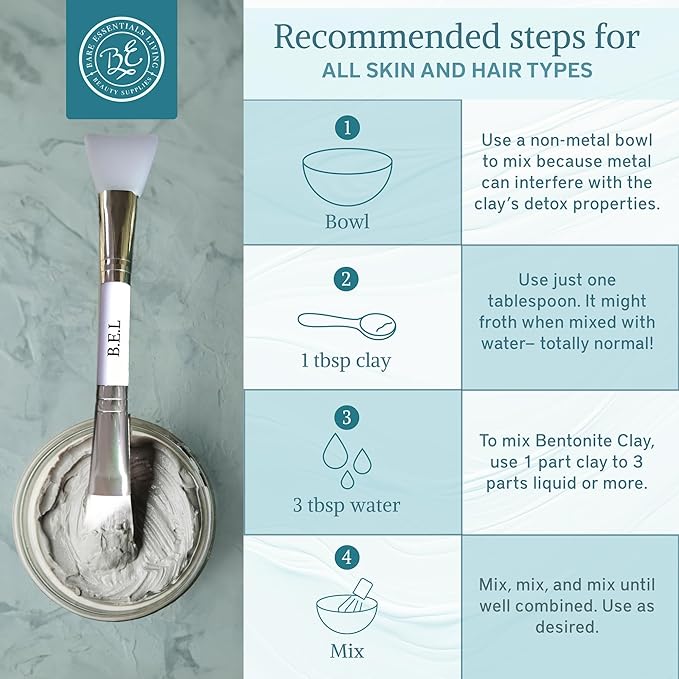 BARE ESSENTIALS LIVING
BE
BEAUTY SUPPLIES

B.E.L

Recommended steps for
ALL SKIN AND HAIR TYPES

1
Bowl

Use a non-metal bowl to mix because metal can interfere with the clay's detox properties.

2
1 tbsp clay

Use just one tablespoon. It might froth when mixed with water– totally normal!

3
3 tbsp water

To mix Bentonite Clay, use 1 part clay to 3 parts liquid or more.

4
Mix

Mix, mix, and mix until well combined. Use as desired.