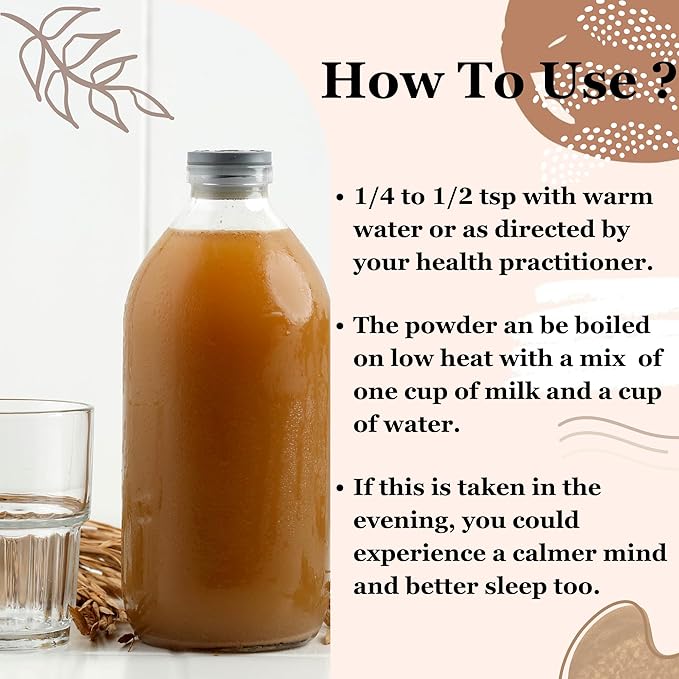 How To Use ?

• 1/4 to 1/2 tsp with warm water or as directed by your health practitioner.

• The powder an be boiled on low heat with a mix of one cup of milk and a cup of water.

• If this is taken in the evening, you could experience a calmer mind and better sleep too.