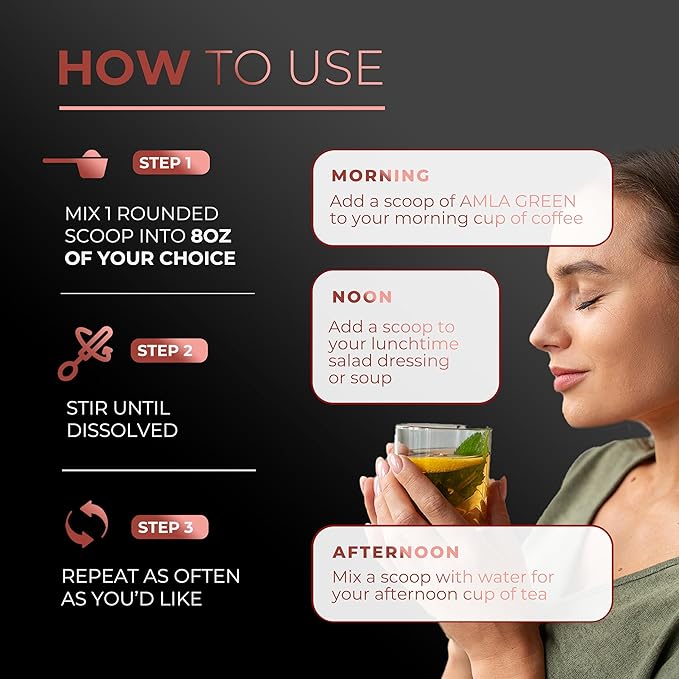 HOW TO USE

STEP 1

MIX 1 ROUNDED SCOOP INTO 8OZ OF YOUR CHOICE

STEP 2

STIR UNTIL DISSOLVED

STEP 3

REPEAT AS OFTEN AS YOU'D LIKE

MORNING
Add a scoop of AMLA GREEN to your morning cup of coffee

NOON
Add a scoop to your lunchtime salad dressing or soup

AFTERNOON
Mix a scoop with water for your afternoon cup of tea