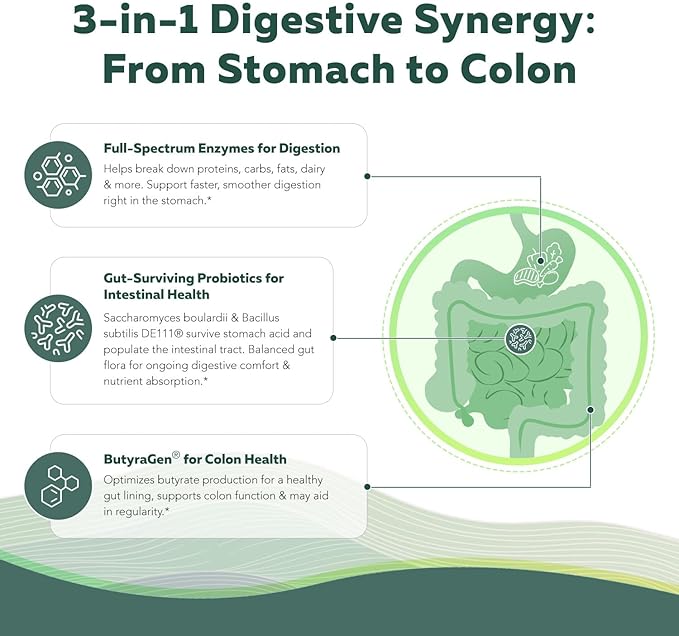 3-in-1 Digestive Synergy: From Stomach to Colon

Full-Spectrum Enzymes for Digestion
Helps break down proteins, carbs, fats, dairy & more. Support faster, smoother digestion right in the stomach.*

Gut-Surviving Probiotics for Intestinal Health
Saccharomyces boulardii & Bacillus subtilis DE111® survive stomach acid and populate the intestinal tract. Balanced gut flora for ongoing digestive comfort & nutrient absorption.*

ButyraGen® for Colon Health
Optimizes butyrate production for a healthy gut lining, supports colon function & may aid in regularity.*