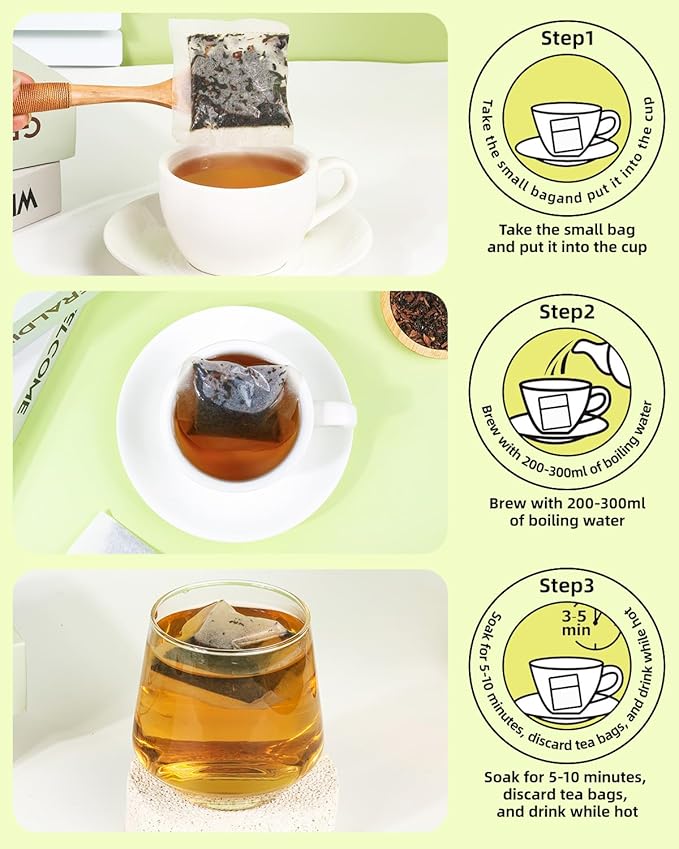 Step1

Take the small bagand put it into the cup

Take the small bag and put it into the cup

Step2

Brew with 200-300ml of boiling water

Brew with 200-300ml of boiling water

Step3

3-5 min

Soak for 5-10 minutes, discard tea bags, and drink while hot

Soak for 5-10 minutes, discard tea bags, and drink while hot