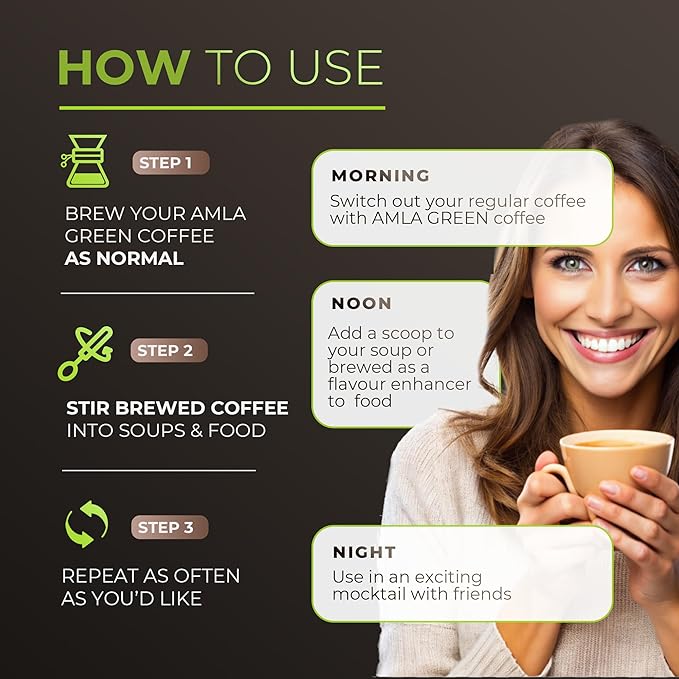 HOW TO USE

STEP 1

BREW YOUR AMLA GREEN COFFEE AS NORMAL

STEP 2

STIR BREWED COFFEE INTO SOUPS & FOOD

STEP 3

REPEAT AS OFTEN AS YOU'D LIKE

MORNING

Switch out your regular coffee with AMLA GREEN coffee

NOON

Add a scoop to your soup or brewed as a flavour enhancer to food

NIGHT

Use in an exciting mocktail with friends