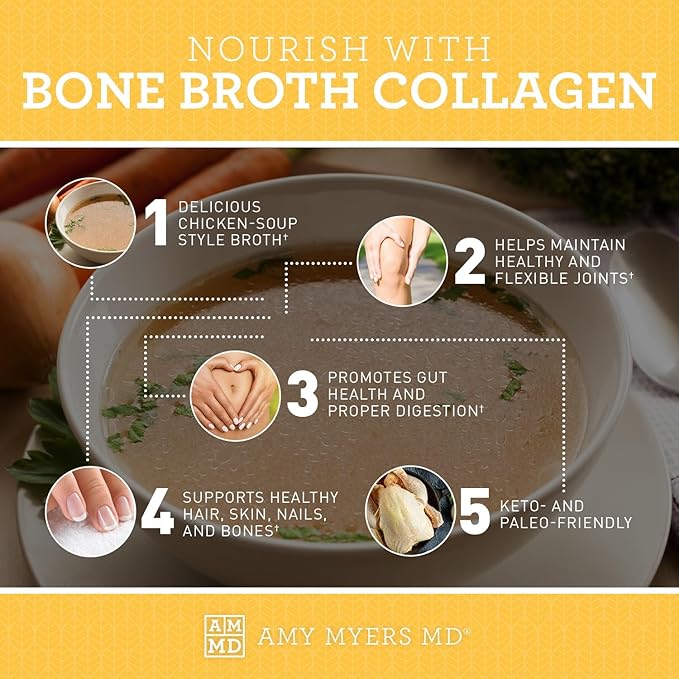 NOURISH WITH
BONE BROTH COLLAGEN

1 DELICIOUS CHICKEN-SOUP STYLE BROTH†

2 HELPS MAINTAIN HEALTHY AND FLEXIBLE JOINTS†

3 PROMOTES GUT HEALTH AND PROPER DIGESTION†

4 SUPPORTS HEALTHY HAIR, SKIN, NAILS, AND BONES†

5 KETO- AND PALEO-FRIENDLY

AM MD AMY MYERS MD®